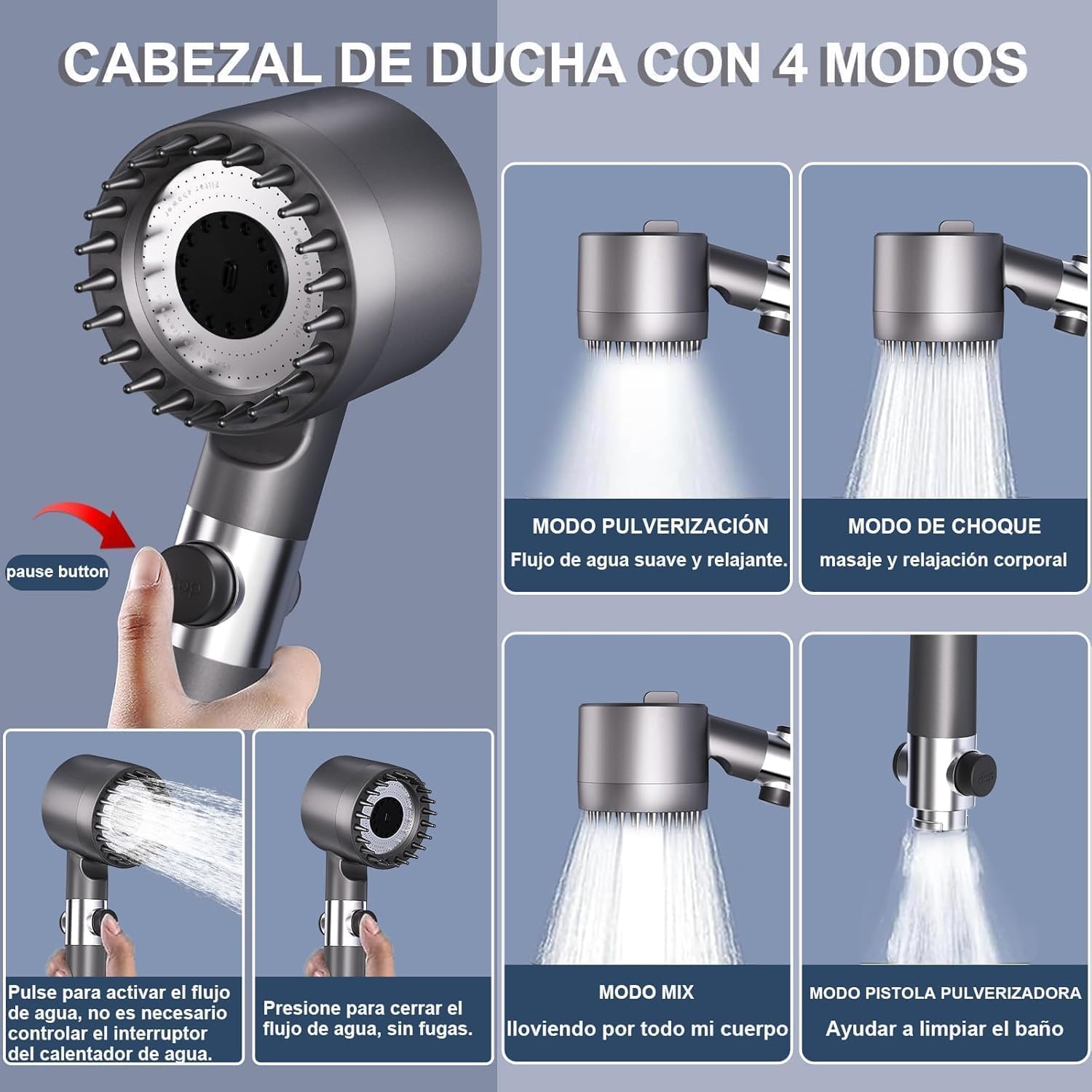 CABEZAL DE DUCHA CON 4 MODOS

pause button

MODO PULVERIZACIÓN
Flujo de agua suave y relajante.

MODO DE CHOQUE
masaje y relajación corporal

Pulse para activar el flujo de agua, no es necesario controlar el interruptor del calentador de agua.

Presione para cerrar el flujo de agua, sin fugas.

MODO MIX
lloviendo por todo mi cuerpo

MODO PISTOLA PULVERIZADORA
Ayudar a limpiar el baño